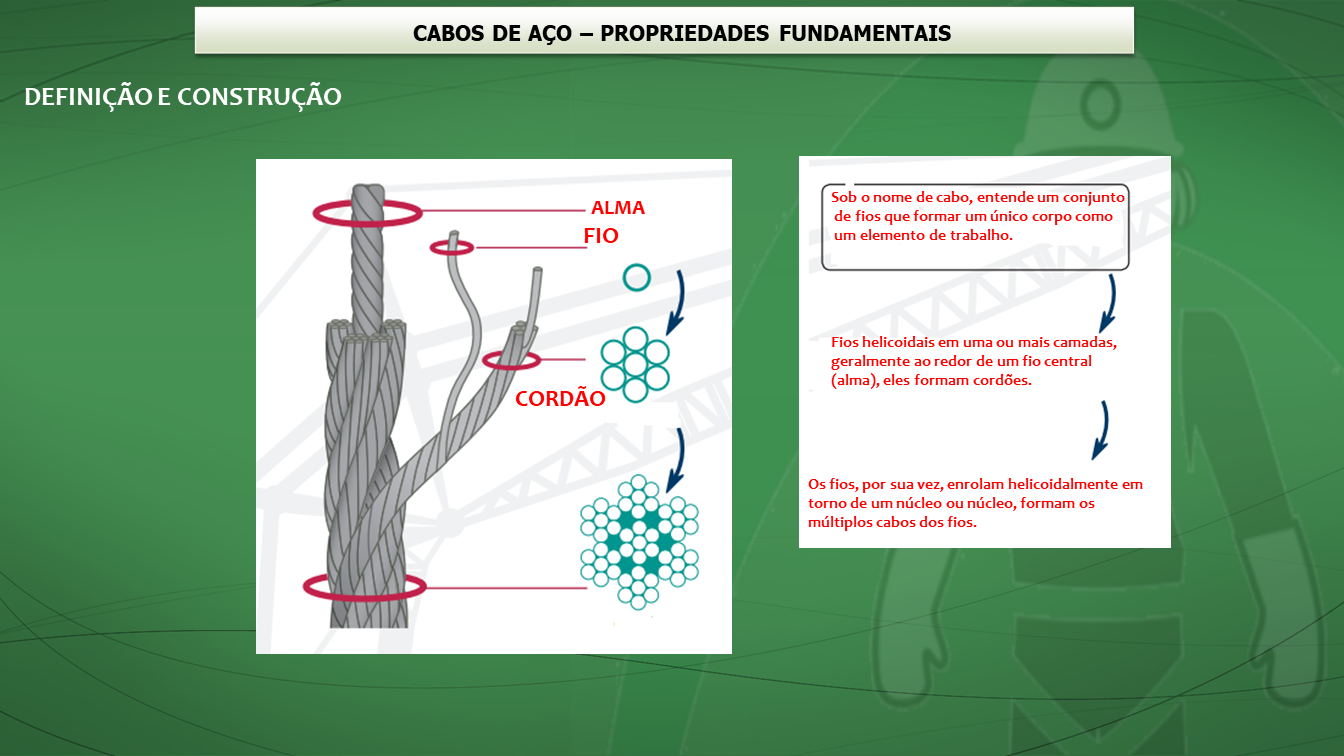 CABOS DE AÇO – PROPRIEDADES FUNDAMENTAIS

DEFINIÇÃO E CONSTRUÇÃO

ALMA

FIO

CORDÃO

Sob o nome de cabo, entende um conjunto de fios que formar um único corpo como um elemento de trabalho.

Fios helicoidais em uma ou mais camadas, geralmente ao redor de um fio central (alma), eles formam cordões.

Os fios, por sua vez, enrolam helicoidalmente em torno de um núcleo ou núcleo, formam os múltiplos cabos dos fios.